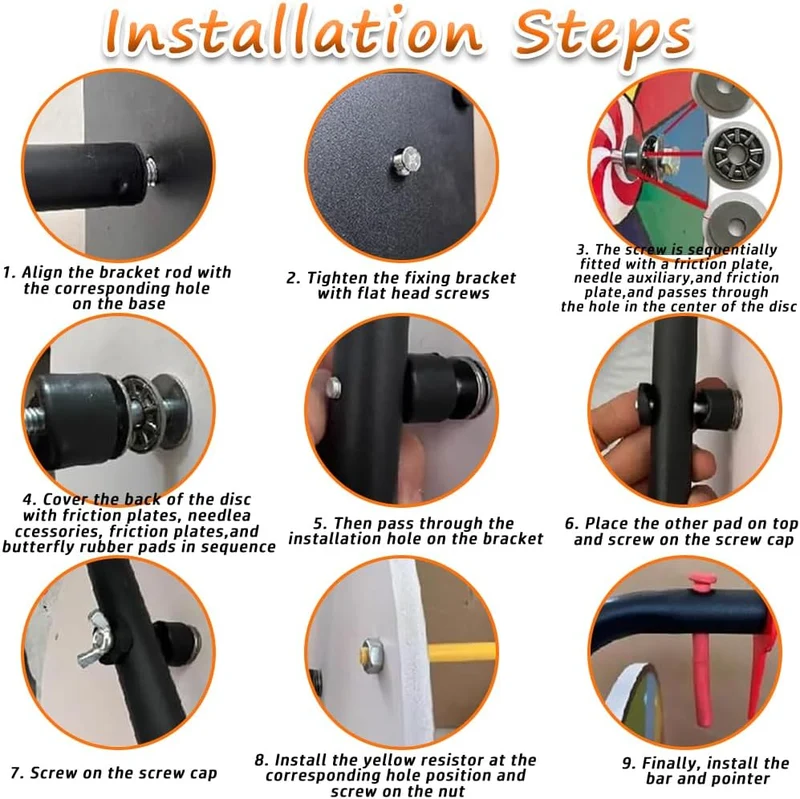 Installation Steps

1. Align the bracket rod with the corresponding hole on the base

2. Tighten the fixing bracket with flat head screws

3. The screw is sequentially fitted with a friction plate, needle auxiliary,and friction plate,and passes through the hole in the center of the disc

4. Cover the back of the disc with friction plates, needlea ccessories, friction plates,and butterfly rubber pads in sequence

5. Then pass through the installation hole on the bracket

6. Place the other pad on top and screw on the screw cap

7. Screw on the screw cap

8. Install the yellow resistor at the corresponding hole position and screw on the nut

9. Finally, install the bar and pointer